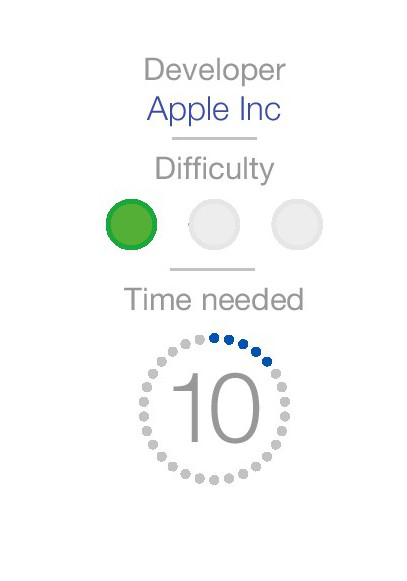 Developer
Apple Inc

Difficulty

Time needed

10