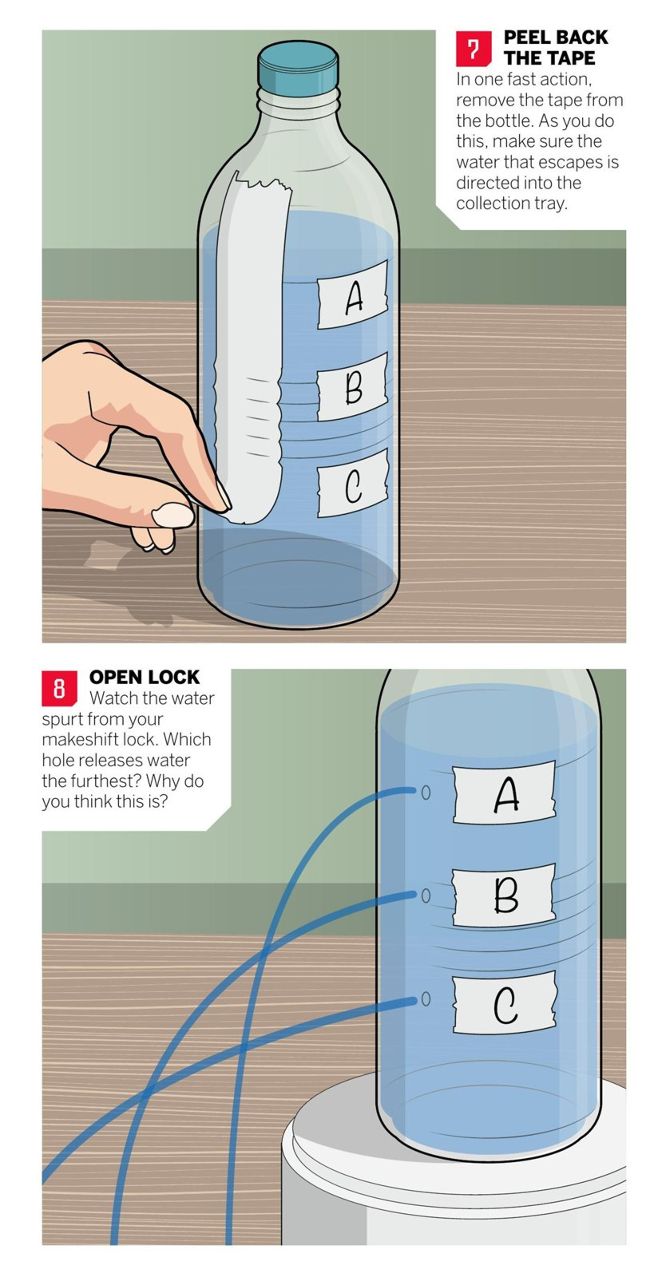 7 PEEL BACK THE TAPE
In one fast action, remove the tape from the bottle. As you do this, make sure the water that escapes is directed into the collection tray.

A
B
C

8 OPEN LOCK
Watch the water spurt from your makeshift lock. Which hole releases water the furthest? Why do you think this is?

A
B
C