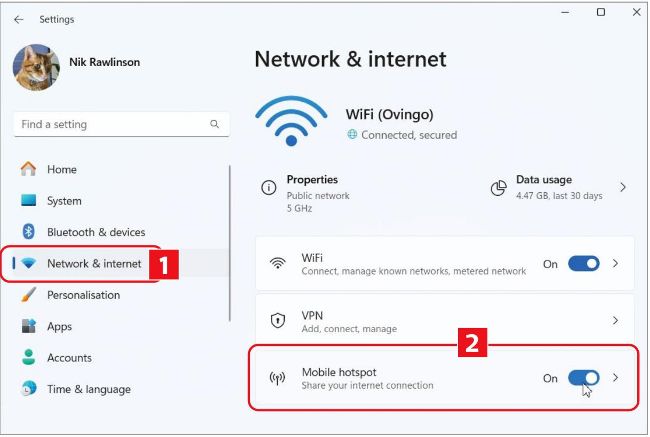 Settings

Nik Rawlinson

Find a setting

Home
System
Bluetooth & devices
Network & internet
1
Personalisation
Apps
Accounts
Time & language

Network & internet

WiFi (Ovingo)
Connected, secured

Properties
Public network
5 GHz

Data usage
4.47 GB, last 30 days

WiFi
Connect, manage known networks, metered network
On

VPN
Add, connect, manage

2

Mobile hotspot
Share your internet connection
On