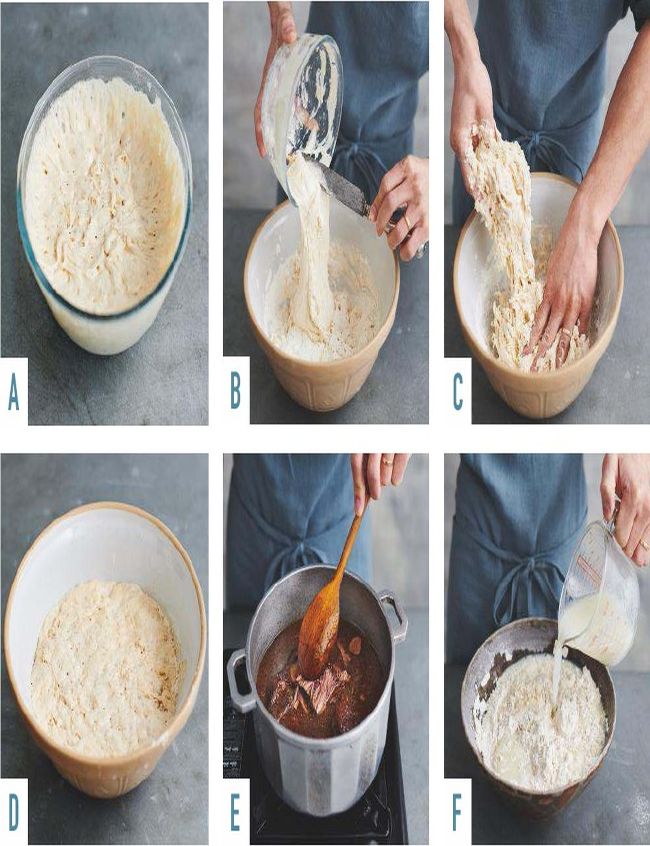 A

B

C

D

E

F