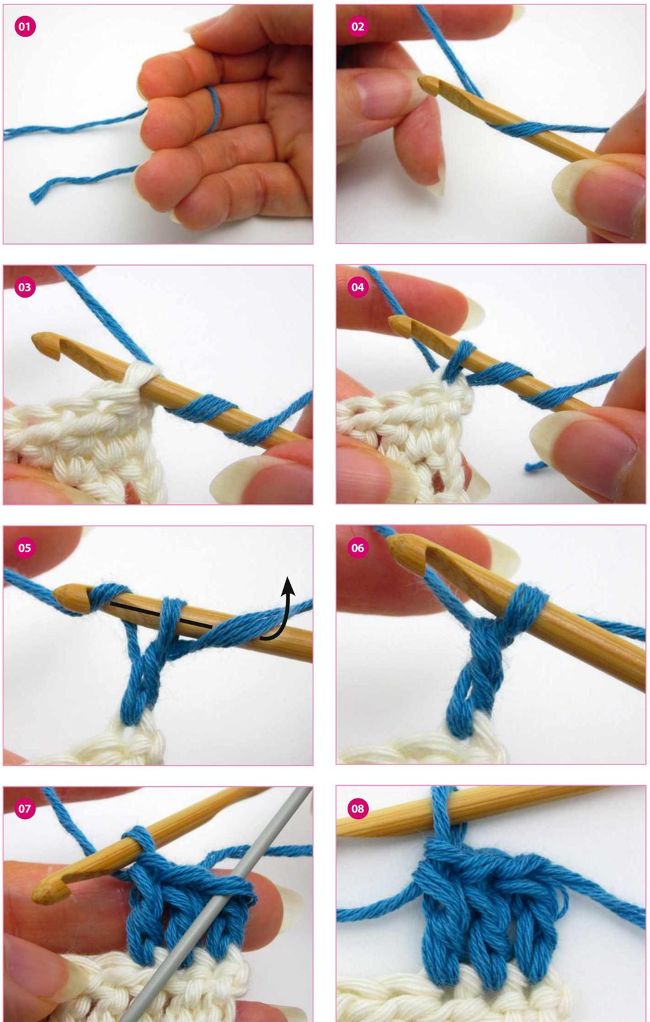 01

02

03

04

05

06

07

08